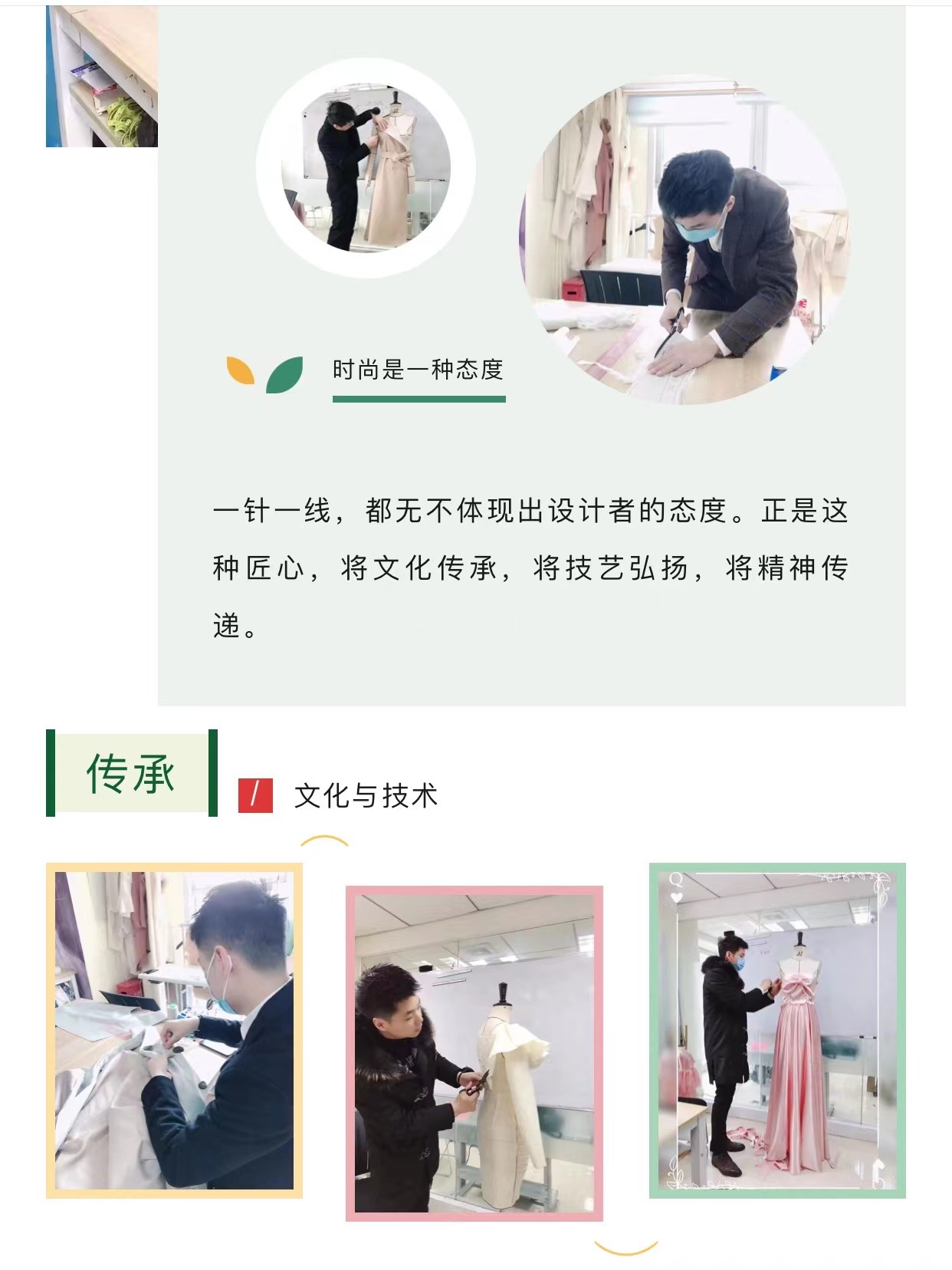 时尚是一种态度

一针一线，都无不体现出设计者的态度。正是这种匠心，将文化传承，将技艺弘扬，将精神传递。

传承

/ 文化与技术